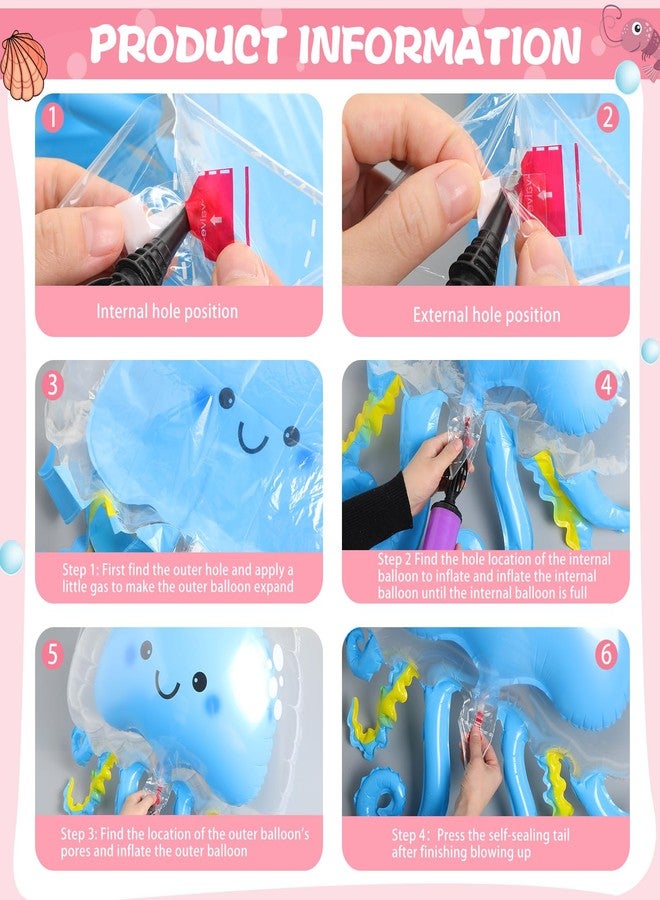 PRODUCT INFORMATION

1

Internal hole position

2

External hole position

3

Step 1: First find the outer hole and apply a little gas to make the outer balloon expand

4

Step 2 Find the hole location of the internal balloon to inflate and inflate the internal balloon until the internal balloon is full

5

Step 3: Find the location of the outer balloon's pores and inflate the outer balloon

6

Step 4: Press the self-sealing tail after finishing blowing up